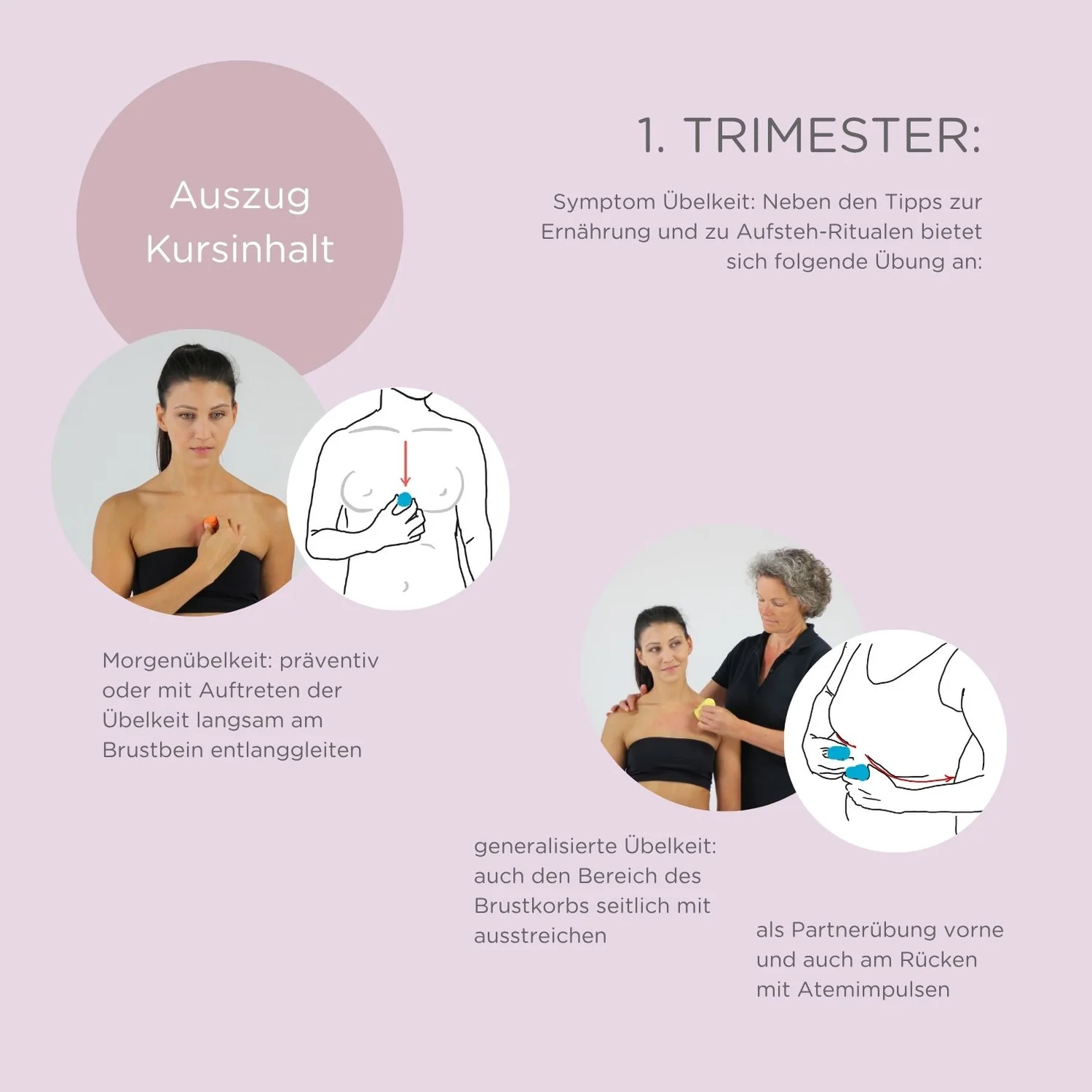 Auszug Kursinhalt

1. TRIMESTER:

Symptom Übelkeit: Neben den Tipps zur Ernährung und zu Aufsteh-Ritualen bietet sich folgende Übung an:

Morgenübelkeit: präventiv oder mit Auftreten der Übelkeit langsam am Brustbein entlanggleiten

generalisierte Übelkeit: auch den Bereich des Brustkorbs seitlich mit ausstreichen

als Partnerübung vorne und auch am Rücken mit Atemimpulsen